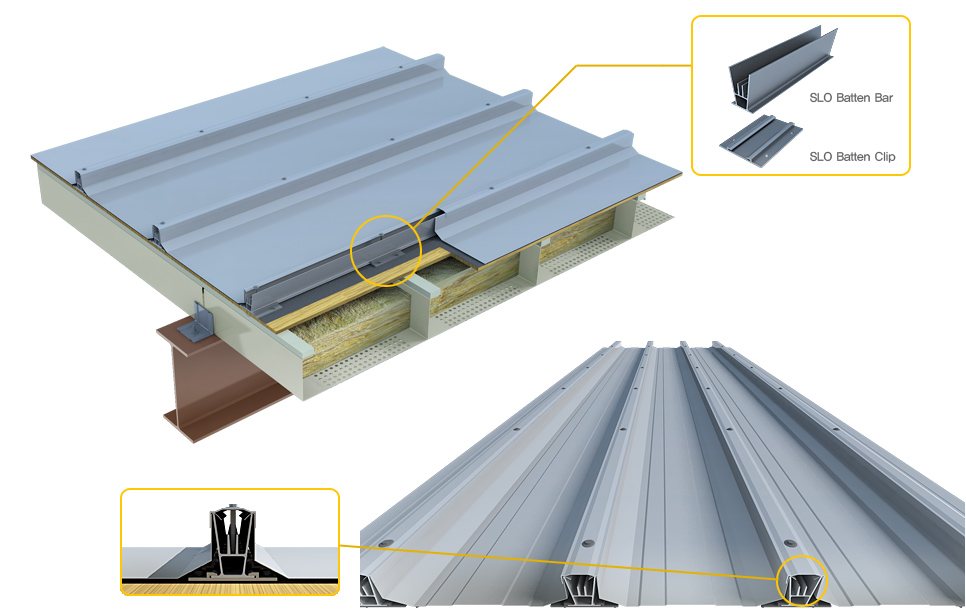 SLO Batten Bar

SLO Batten Clip