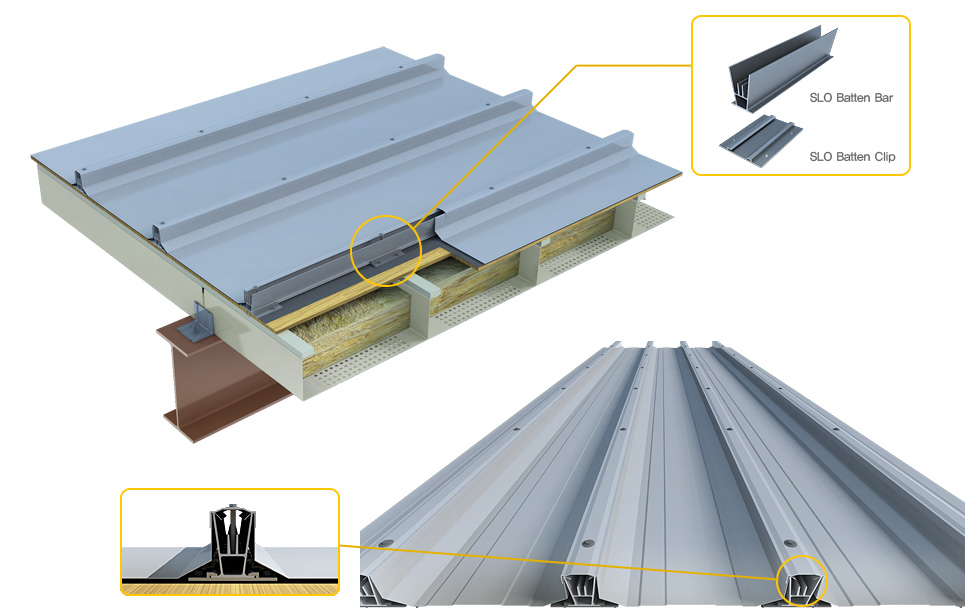 SLO Batten Bar

SLO Batten Clip